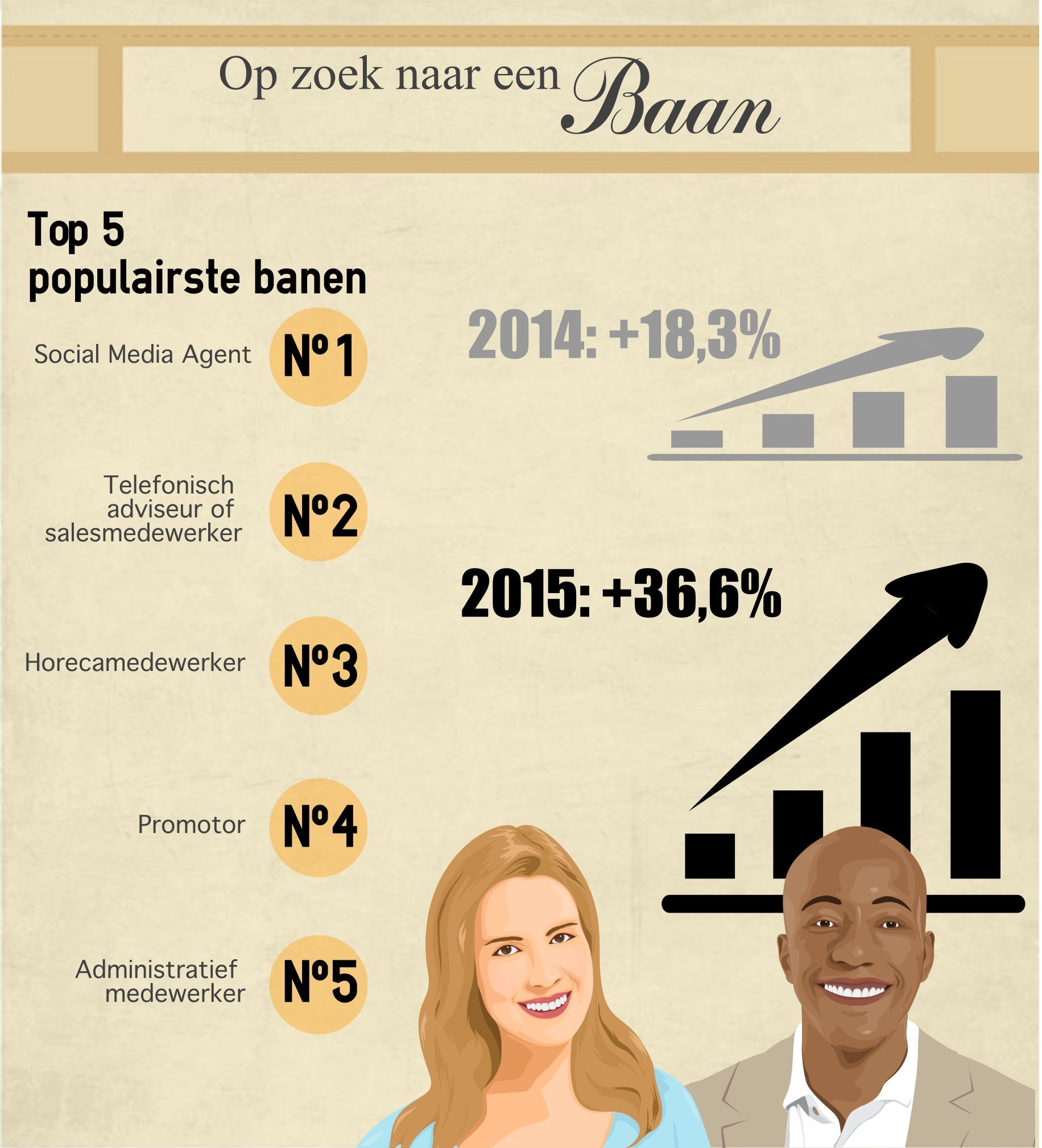 Op zoek naar een Baan

Top 5
populairste banen

Social Media Agent Nº1

Telefonisch adviseur of salesmedewerker Nº2

Horecamedewerker Nº3

Promotor Nº4

Administratief medewerker Nº5

2014: +18,3%

2015: +36,6%