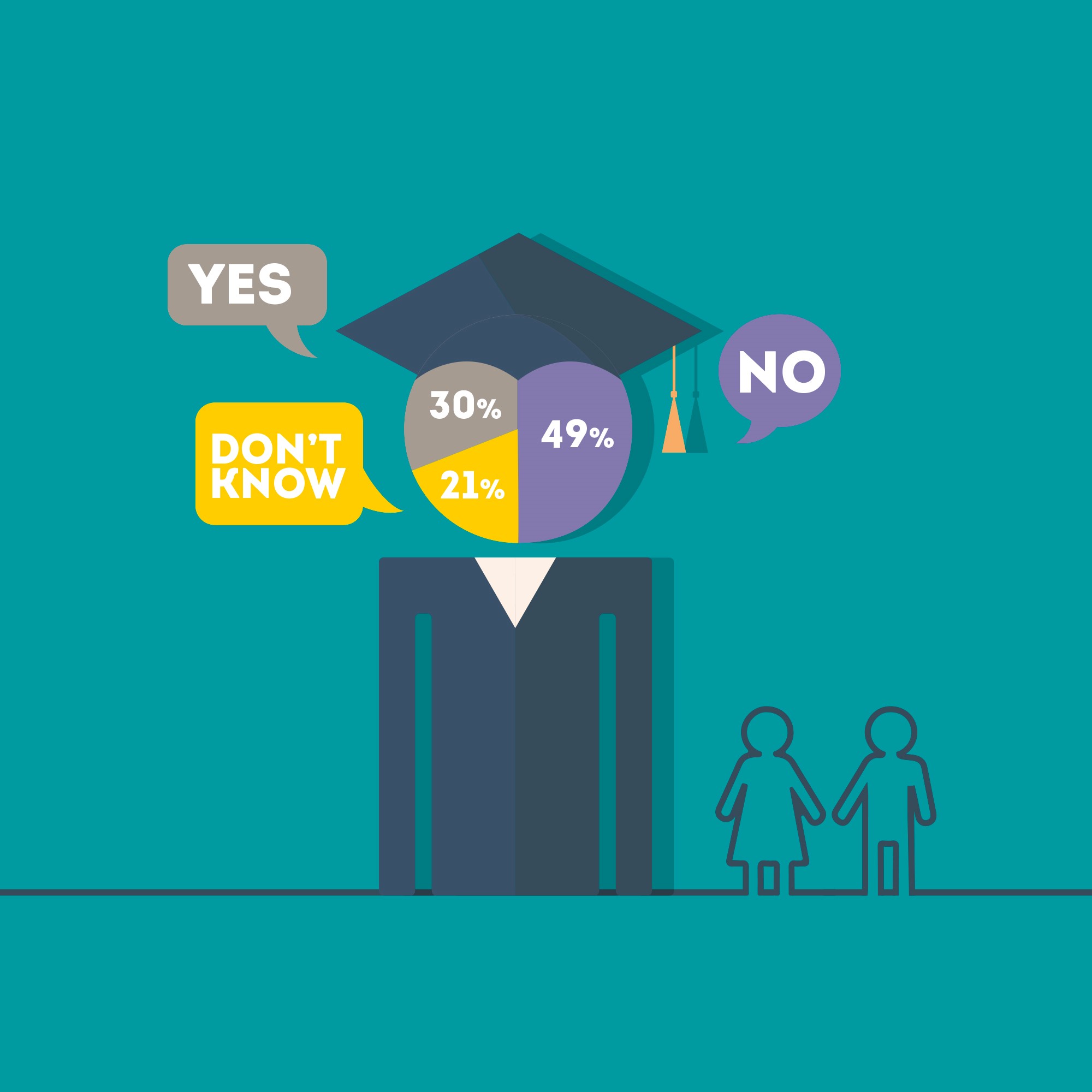 YES

NO

DON'T KNOW

30%

49%

21%